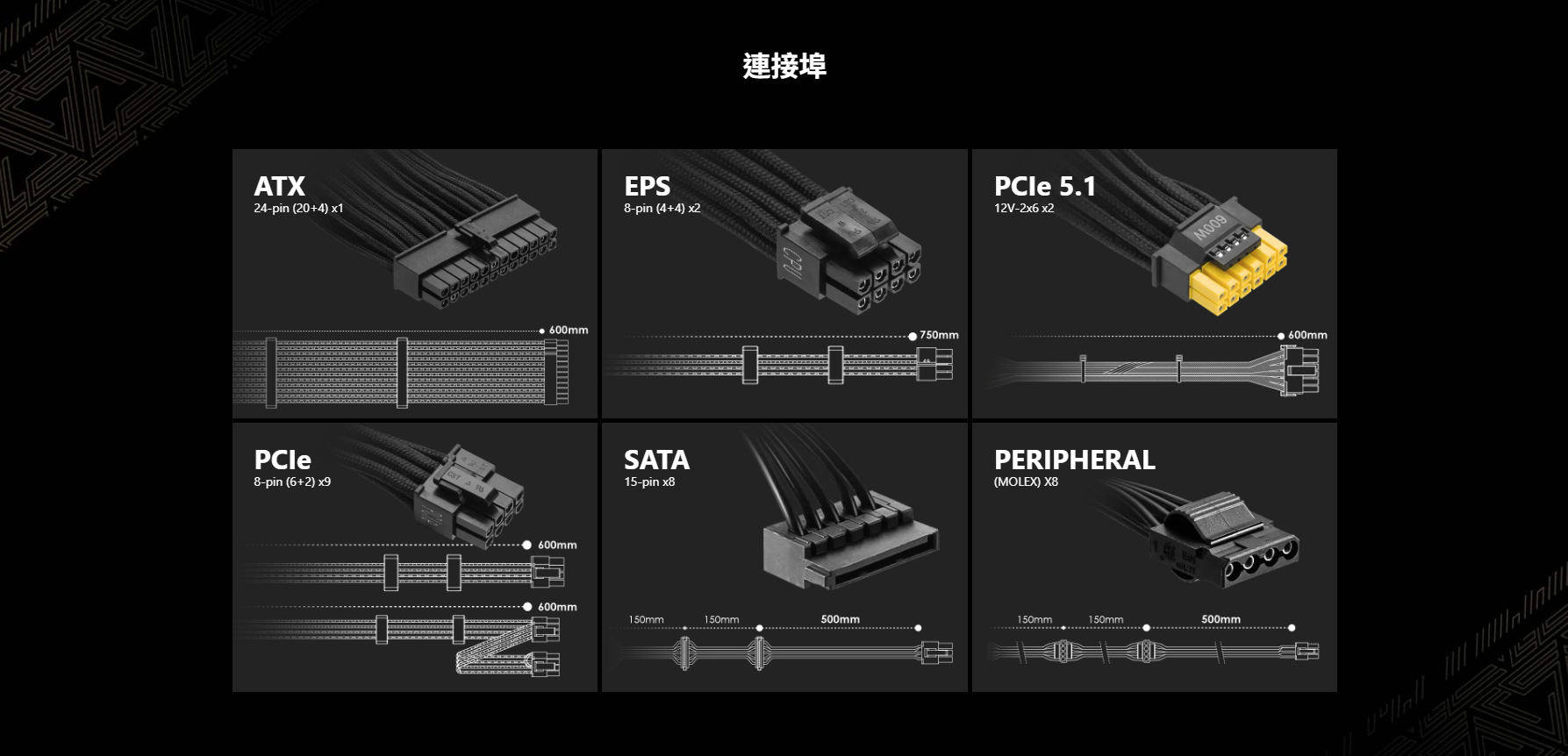 連接埠

ATX
24-pin (20+4) x1
600mm

EPS
8-pin (4+4) x2
750mm

PCIe 5.1
12V-2x6 x2
600W
600mm

PCIe
8-pin (6+2) x9
600mm
600mm

SATA
15-pin x8
150mm 150mm 500mm

PERIPHERAL
(MOLEX) X8
150mm 150mm 500mm