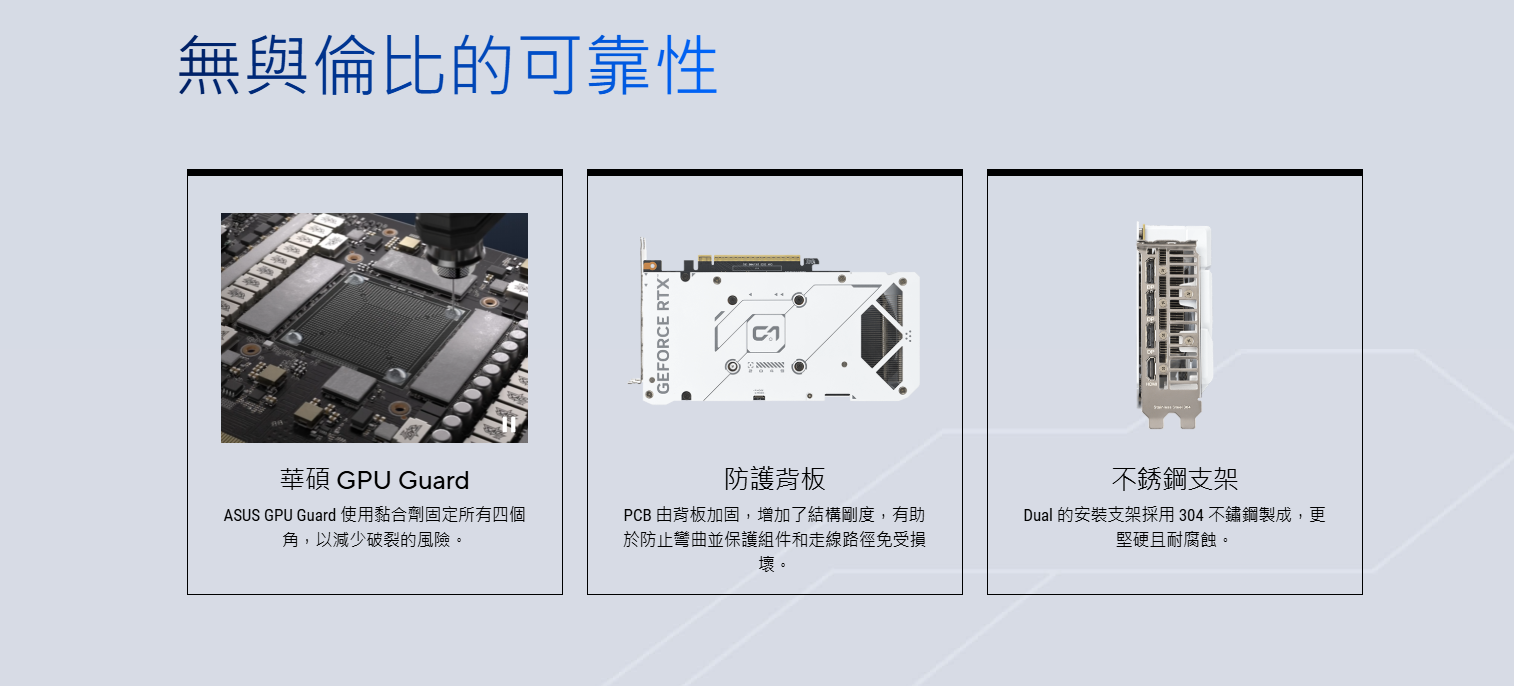 無與倫比的可靠性

華碩 GPU Guard

ASUS GPU Guard 使用黏合劑固定所有四個角，以減少破裂的風險。

GEFORCE RTX

防護背板

PCB 由背板加固，增加了結構剛度，有助於防止彎曲並保護組件和走線路徑免受損壞。

不銹鋼支架

Dual 的安裝支架採用 304 不鏽鋼製成，更堅硬且耐腐蝕。