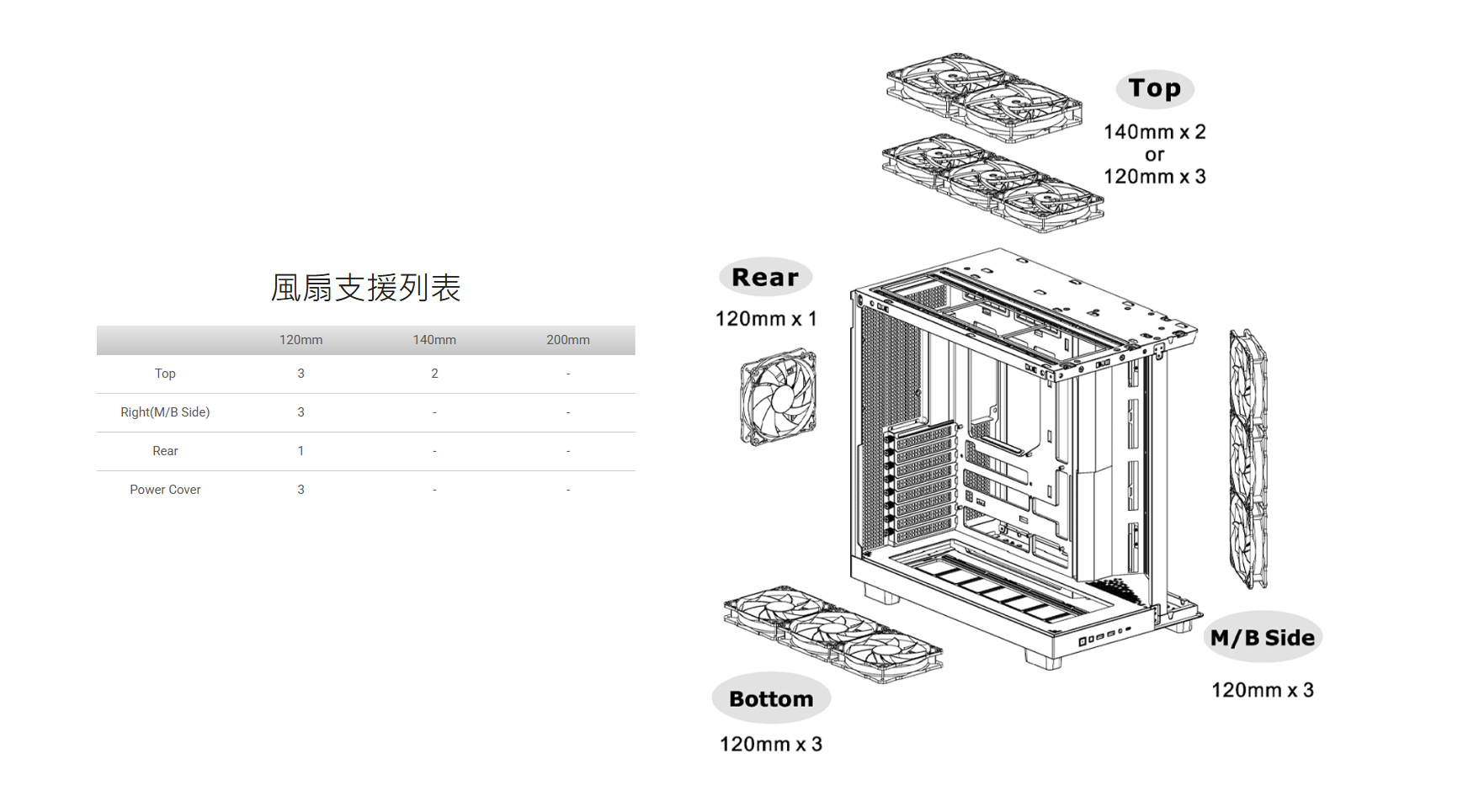 風扇支援列表

| | 120mm | 140mm | 200mm |
|---|---|---|---|
| Top | 3 | 2 | - |
| Right(M/B Side) | 3 | - | - |
| Rear | 1 | - | - |
| Power Cover | 3 | - | - |

Top
140mm x 2
or
120mm x 3

Rear
120mm x 1

M/B Side
120mm x 3

Bottom
120mm x 3