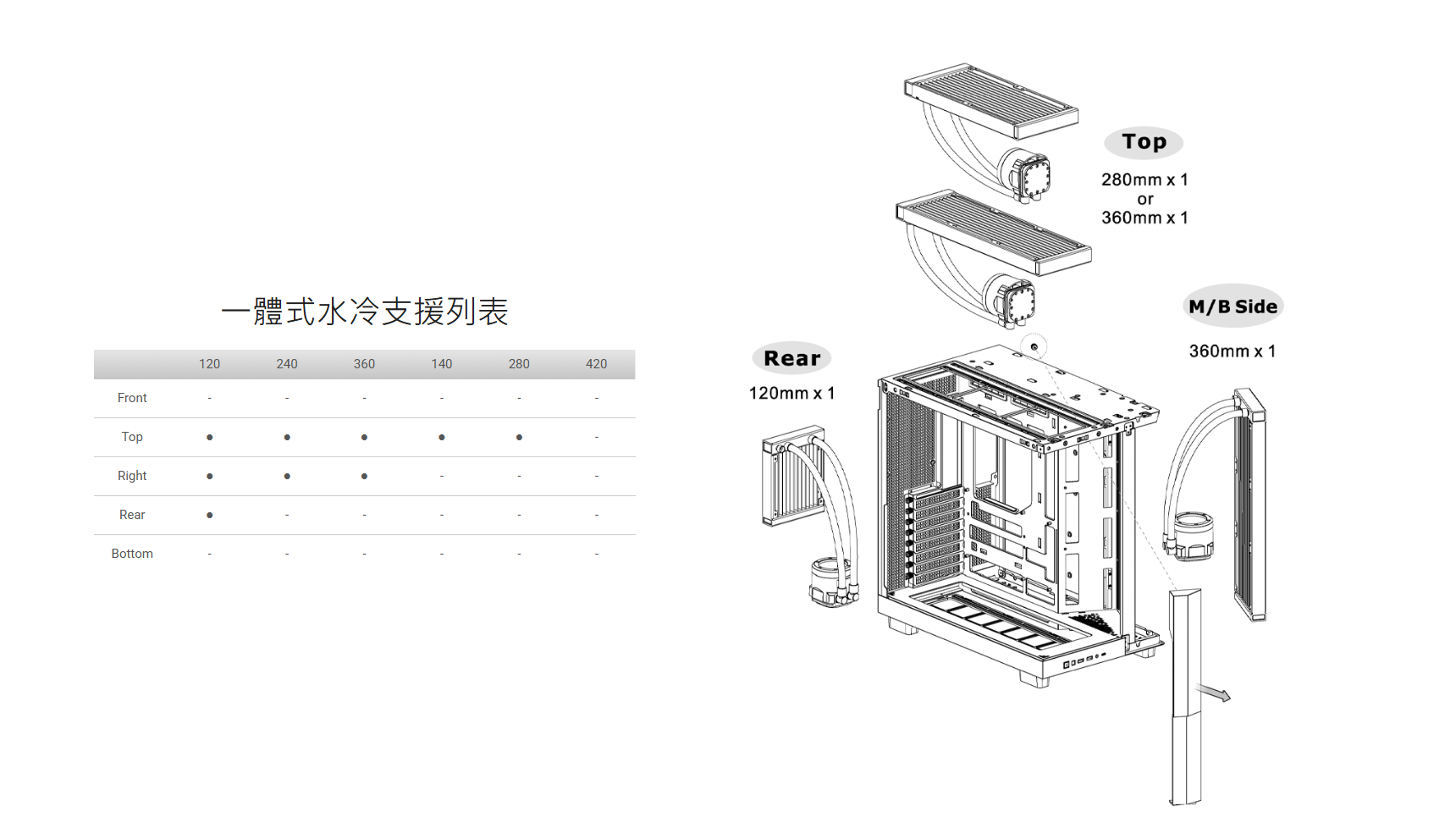 一體式水冷支援列表

| | 120 | 240 | 360 | 140 | 280 | 420 |
|---|---|---|---|---|---|---|
| Front | - | - | - | - | - | - |
| Top | ● | ● | ● | ● | ● | - |
| Right | ● | ● | ● | - | - | - |
| Rear | ● | - | - | - | - | - |
| Bottom | - | - | - | - | - | - |

Top
280mm x 1
or
360mm x 1

M/B Side
360mm x 1

Rear
120mm x 1