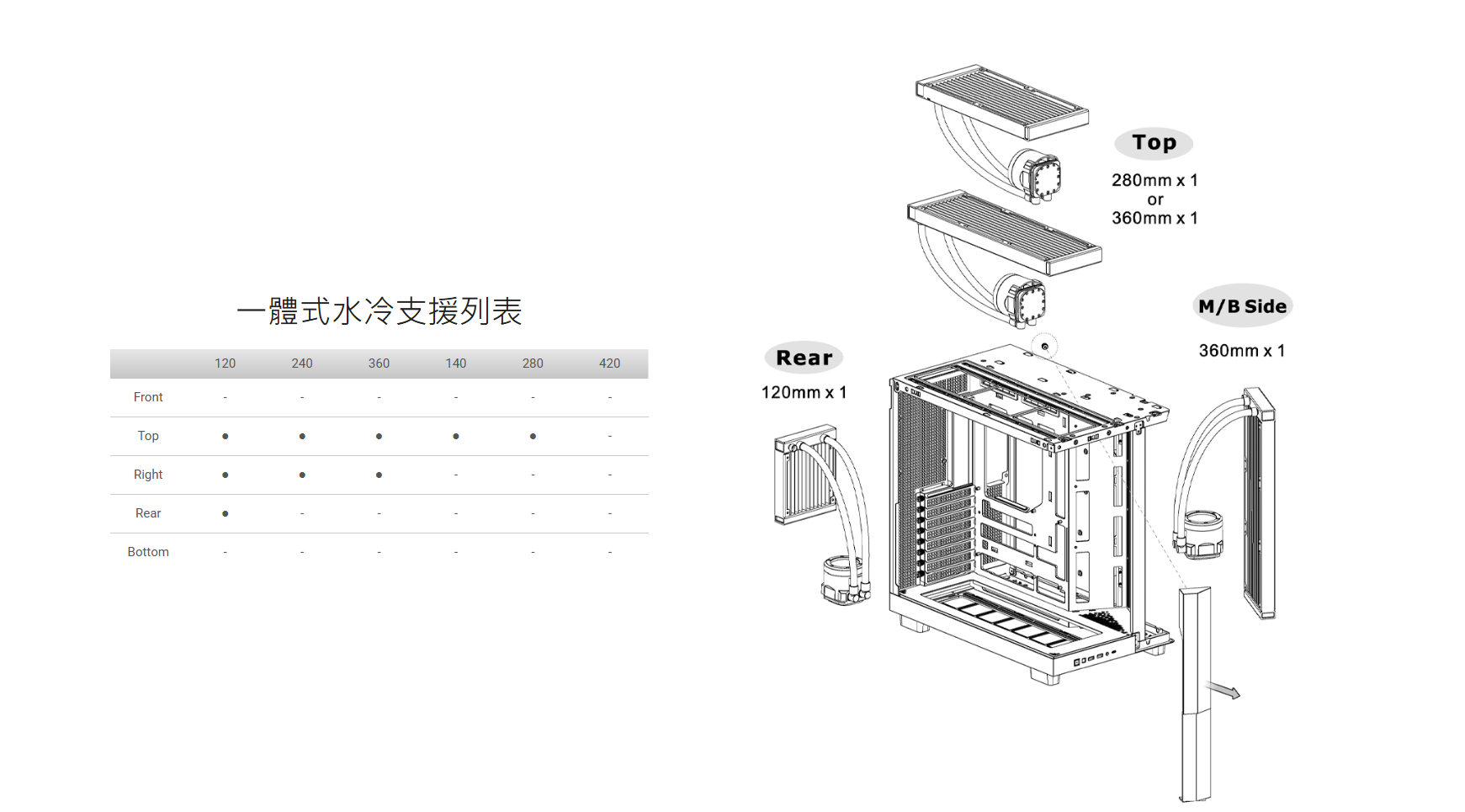 一體式水冷支援列表

| | 120 | 240 | 360 | 140 | 280 | 420 |
|---|---|---|---|---|---|---|
| Front | - | - | - | - | - | - |
| Top | ● | ● | ● | ● | ● | - |
| Right | ● | ● | ● | - | - | - |
| Rear | ● | - | - | - | - | - |
| Bottom | - | - | - | - | - | - |

Top
280mm x 1
or
360mm x 1

M/B Side
360mm x 1

Rear
120mm x 1